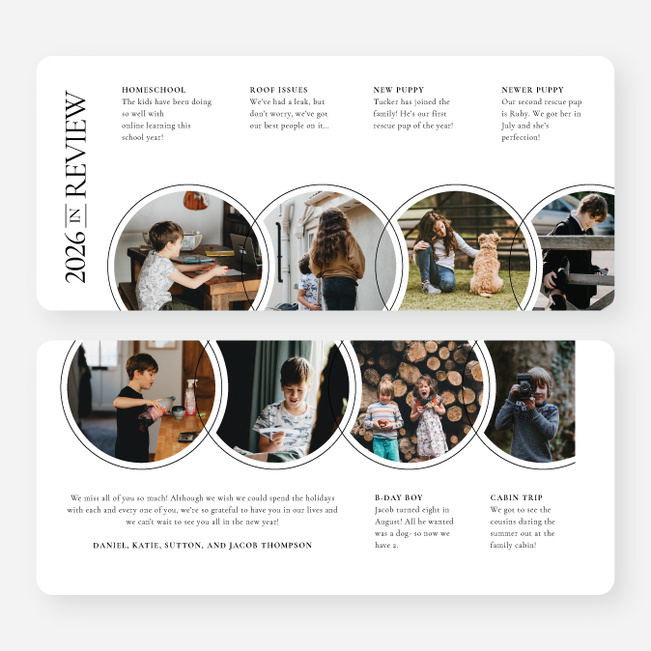 2026 IN REVIEW

HOMESCHOOL
The kids have been doing so well with online learning this school year!

ROOF ISSUES
We've had a leak, but don't worry, we've got our best people on it...

NEW PUPPY
Tucker has joined the family! He's our first rescue pup of the year!

NEWER PUPPY
Our second rescue pup is Ruby. We got her in July and she's perfection!

We miss all of you so much! Although we wish we could spend the holidays with each and every one of you, we're so grateful to have you in our lives and we can't wait to see you all in the new year!

DANIEL, KATIE, SUTTON, AND JACOB THOMPSON

B-DAY BOY
Jacob turned eight in August! All he wanted was a dog- so now we have 2.

CABIN TRIP
We got to see the cousins during the summer out at the family cabin!